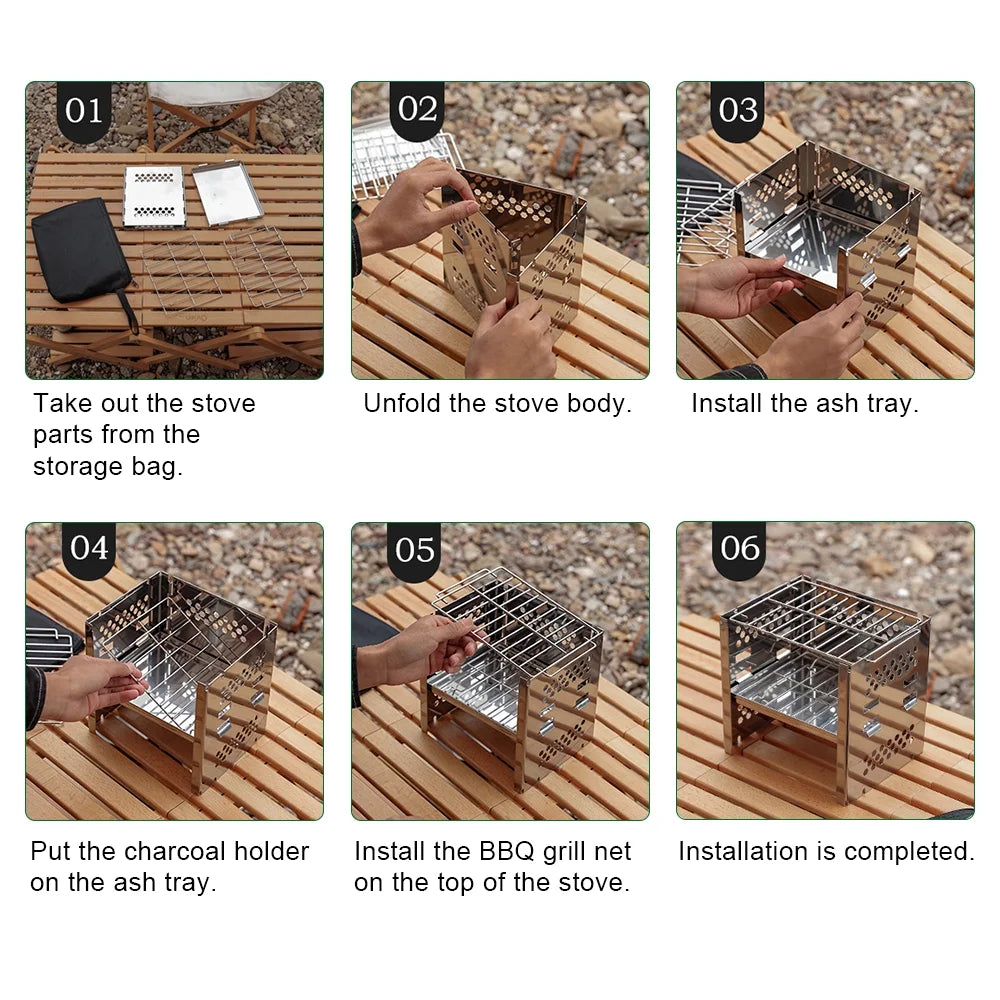 01

Take out the stove parts from the storage bag.

02

Unfold the stove body.

03

Install the ash tray.

04

Put the charcoal holder on the ash tray.

05

Install the BBQ grill net on the top of the stove.

06

Installation is completed.