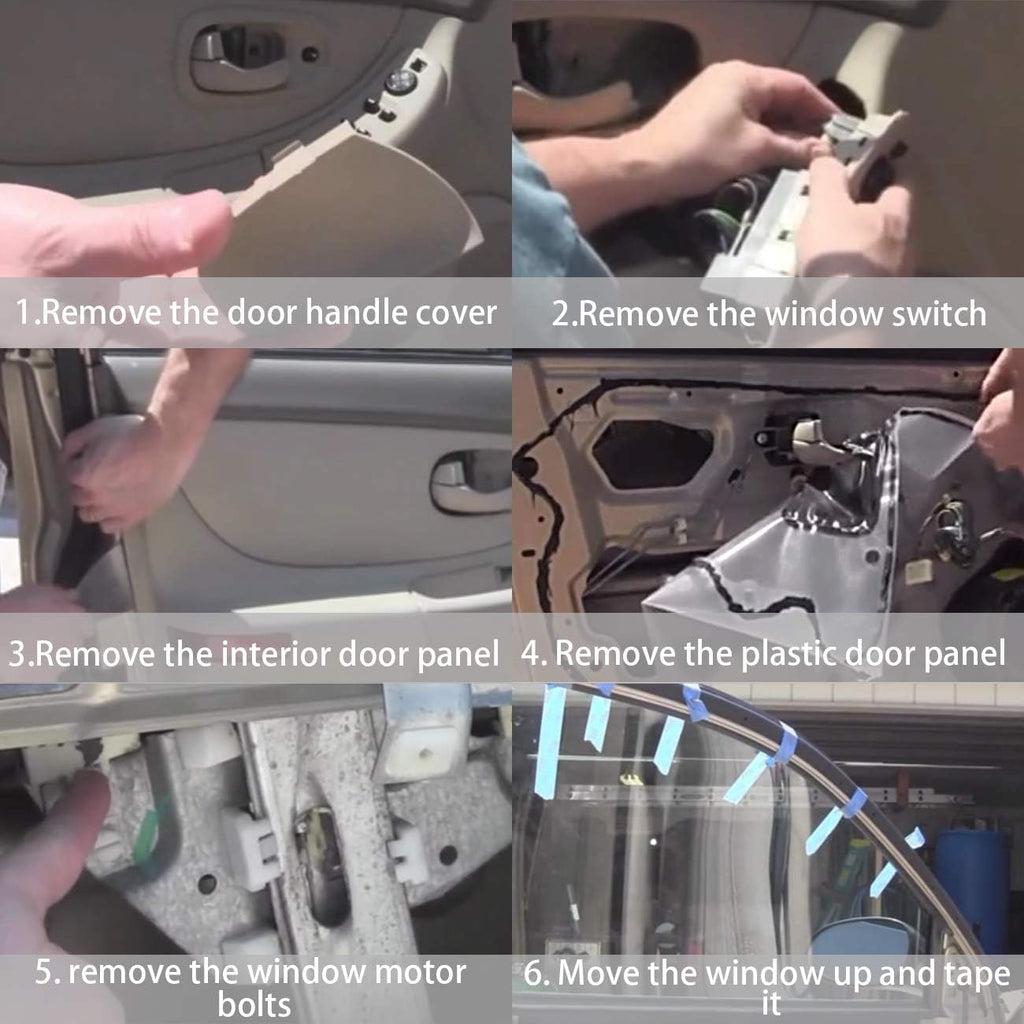 1.Remove the door handle cover

2.Remove the window switch

3.Remove the interior door panel

4. Remove the plastic door panel

5. remove the window motor bolts

6. Move the window up and tape it