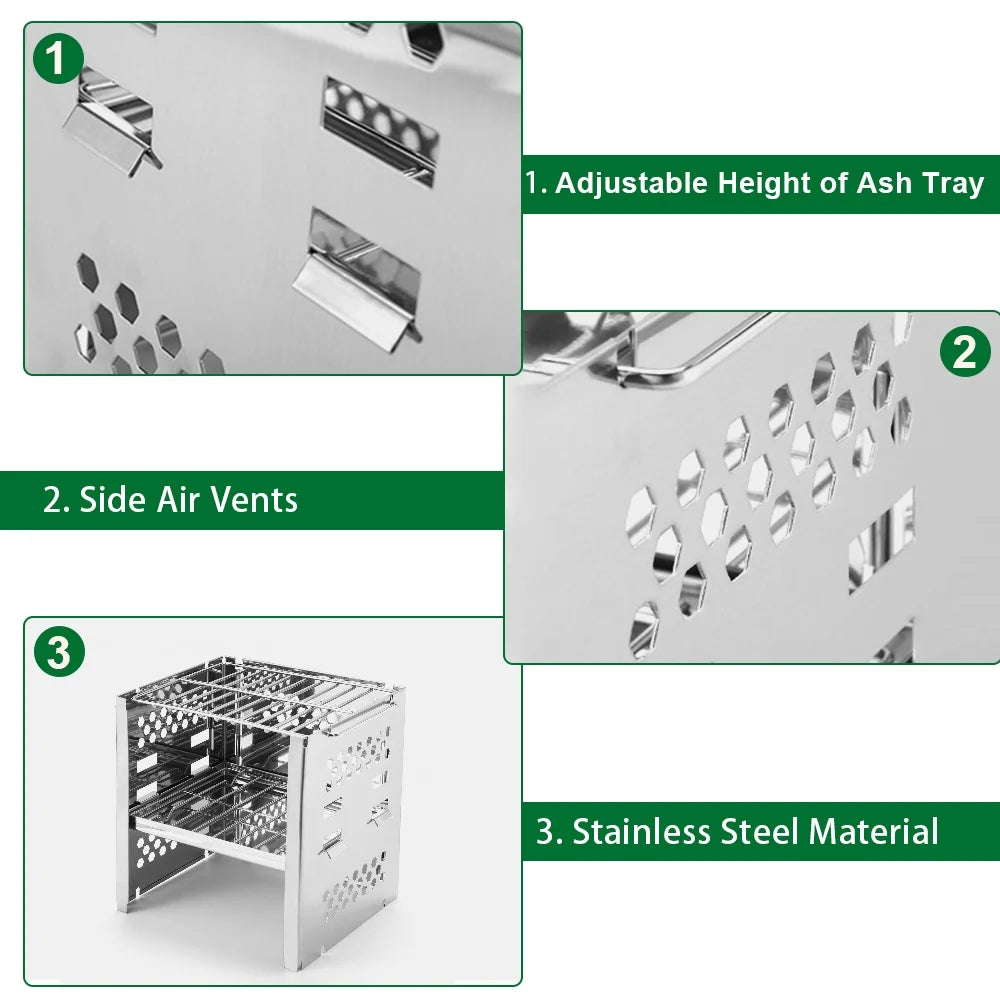 1

1. Adjustable Height of Ash Tray

2

2. Side Air Vents

3

3. Stainless Steel Material